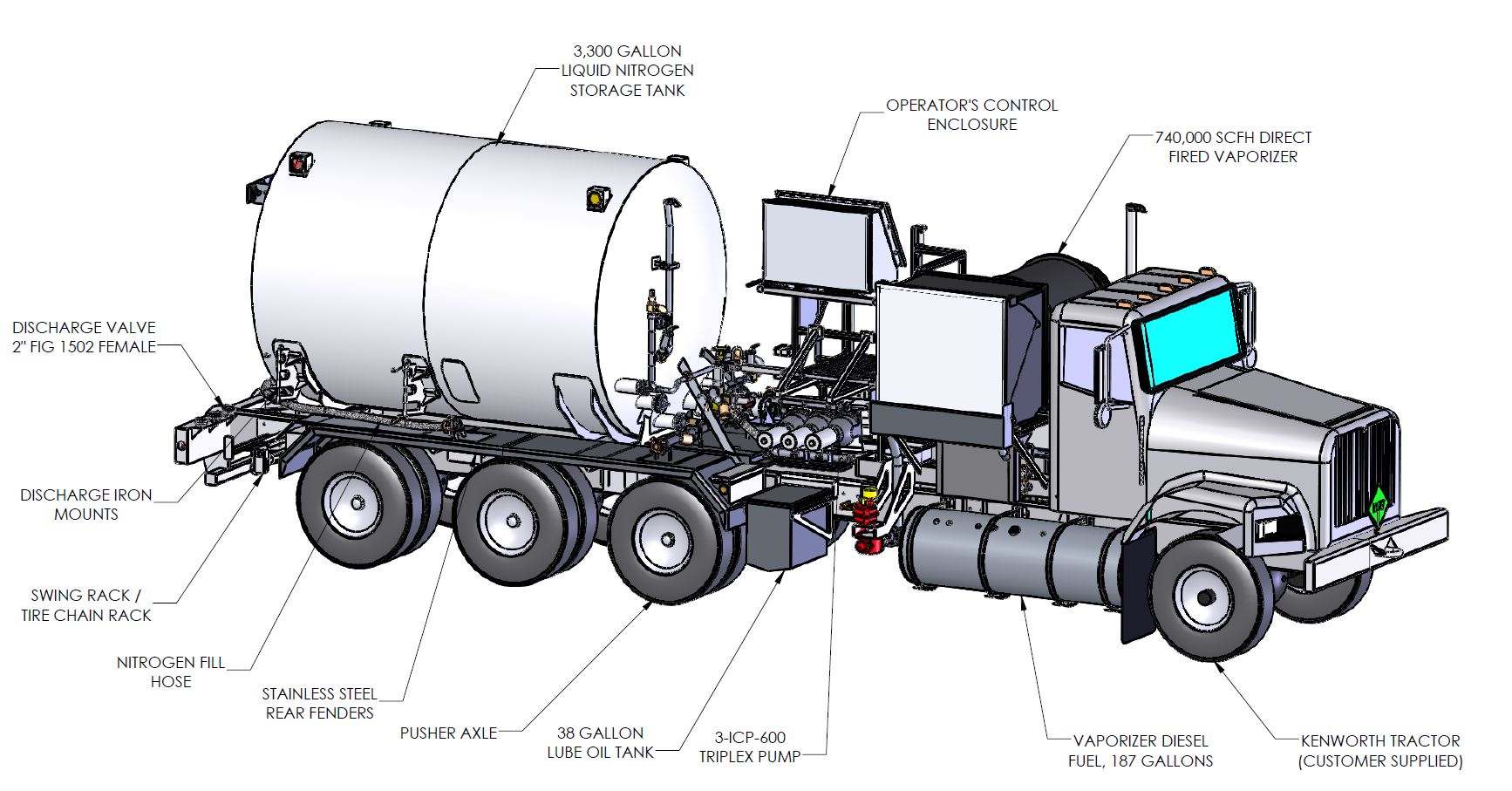 3,300 GALLON
LIQUID NITROGEN
STORAGE TANK

OPERATOR'S CONTROL
ENCLOSURE

740,000 SCFH DIRECT
FIRED VAPORIZER

DISCHARGE VALVE
2" FIG 1502 FEMALE

DISCHARGE IRON
MOUNTS

SWING RACK /
TIRE CHAIN RACK

NITROGEN FILL
HOSE

STAINLESS STEEL
REAR FENDERS

PUSHER AXLE

38 GALLON
LUBE OIL TANK

3-ICP-600
TRIPLEX PUMP

VAPORIZER DIESEL
FUEL, 187 GALLONS

KENWORTH TRACTOR
(CUSTOMER SUPPLIED)